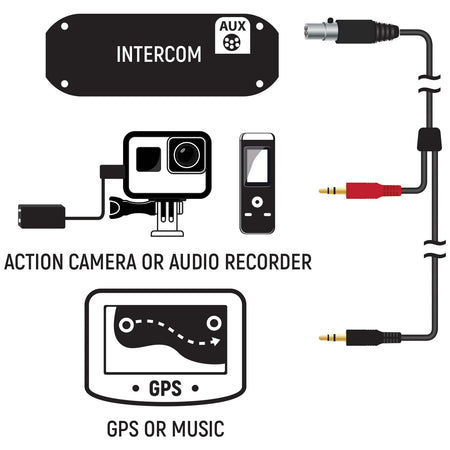 INTERCOM

AUX

ACTION CAMERA OR AUDIO RECORDER

• GPS •

GPS OR MUSIC