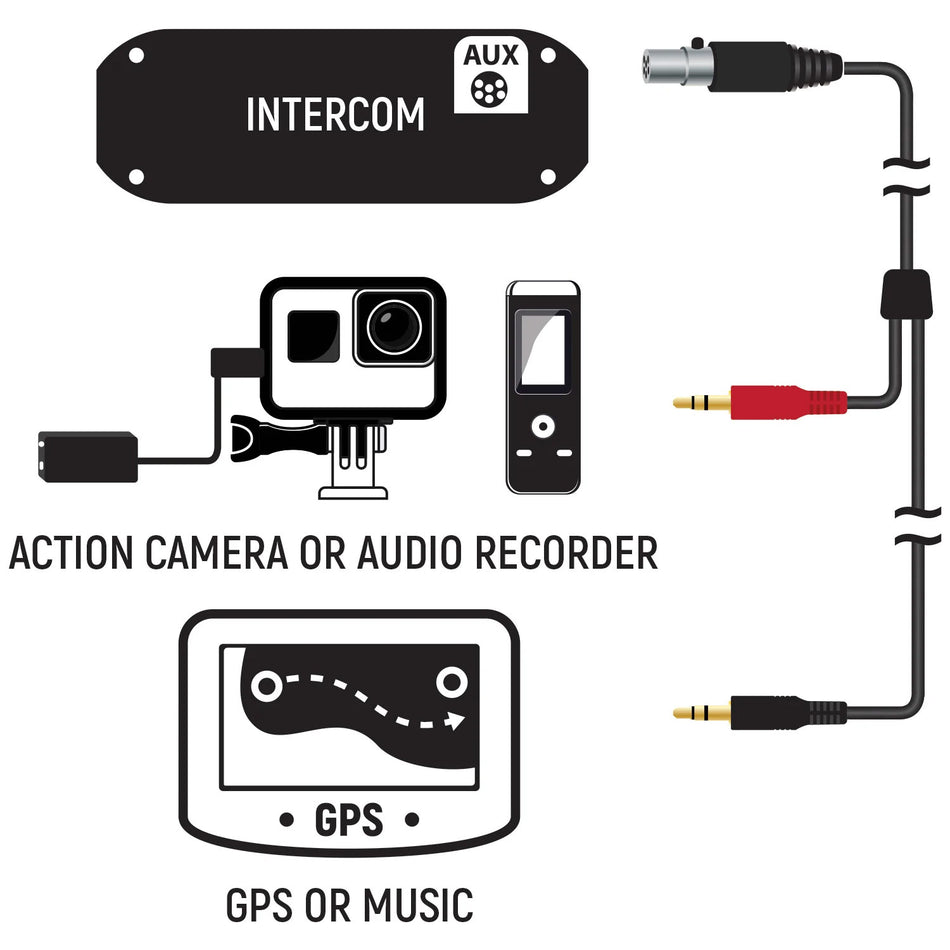 INTERCOM

AUX

ACTION CAMERA OR AUDIO RECORDER

• GPS •

GPS OR MUSIC