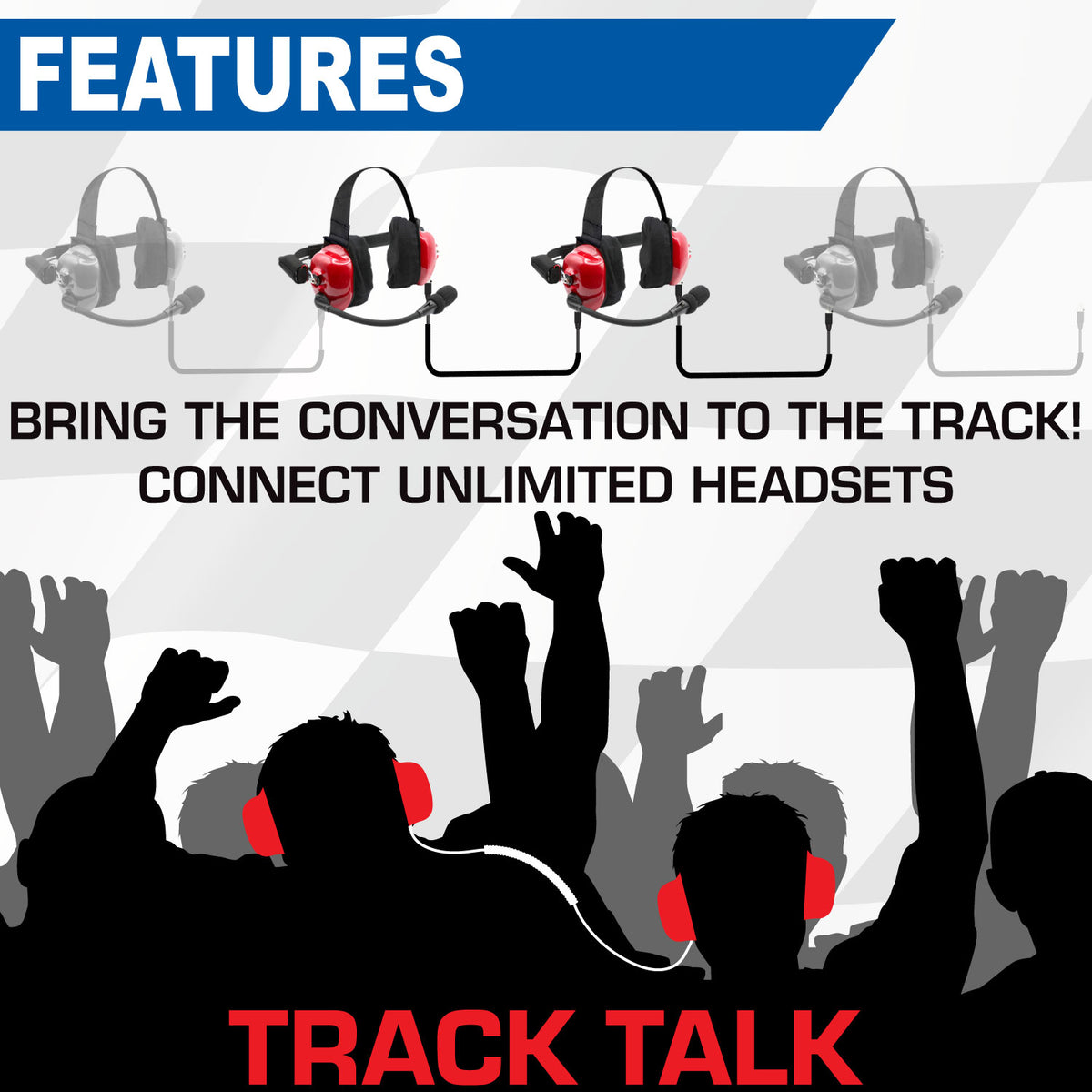 FEATURES

BRING THE CONVERSATION TO THE TRACK!
CONNECT UNLIMITED HEADSETS

TRACK TALK